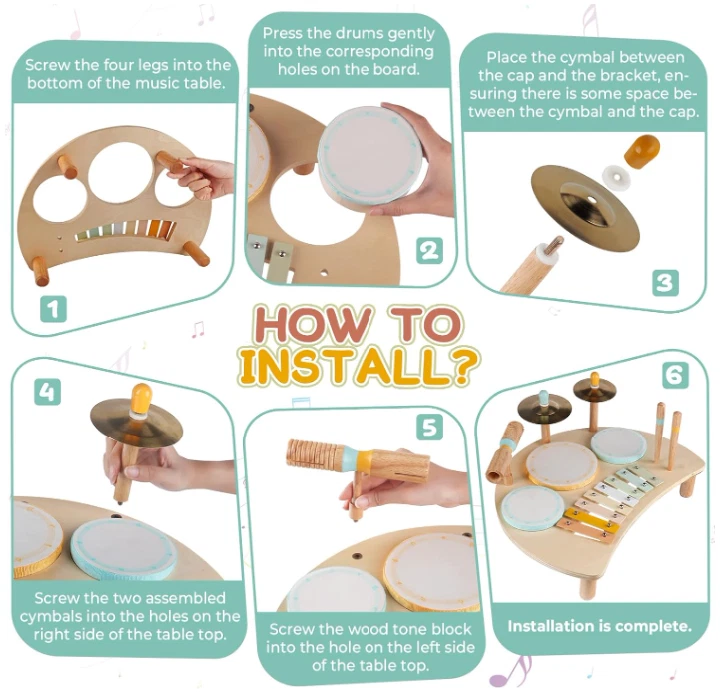 Screw the four legs into the bottom of the music table.

1

Press the drums gently into the corresponding holes on the board.

2

Place the cymbal between the cap and the bracket, ensuring there is some space between the cymbal and the cap.

3

HOW TO INSTALL?

4

Screw the two assembled cymbals into the holes on the right side of the table top.

5

Screw the wood tone block into the hole on the left side of the table top.

6

Installation is complete.